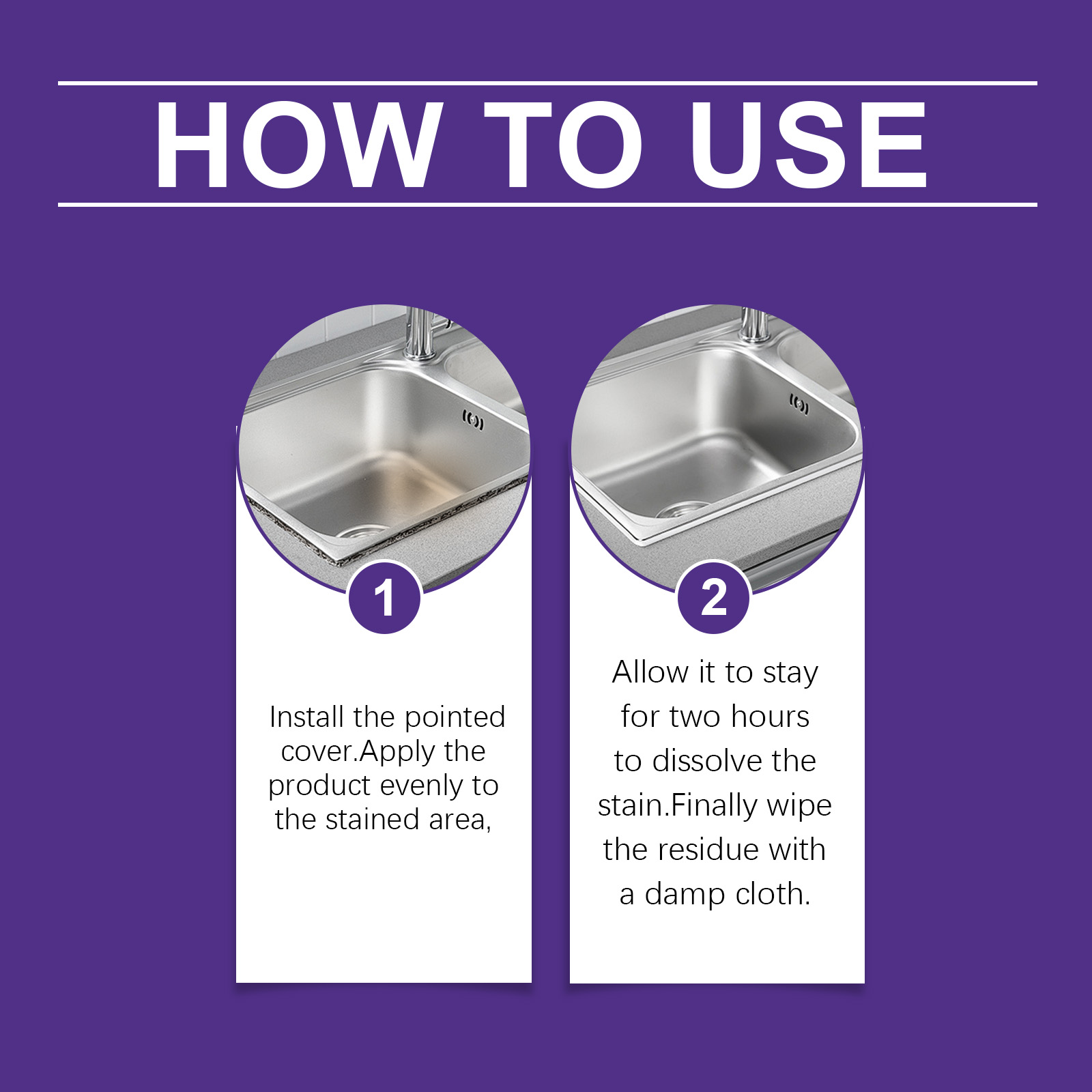 HOW TO USE

1

Install the pointed cover.Apply the product evenly to the stained area,

2

Allow it to stay for two hours to dissolve the stain.Finally wipe the residue with a damp cloth.